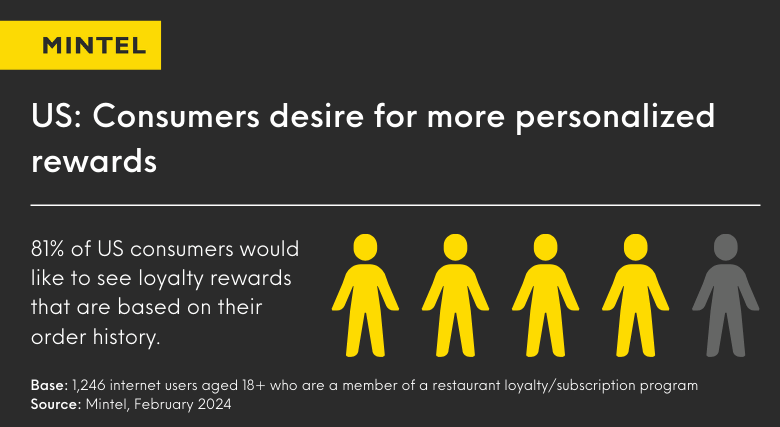 MINTEL

US: Consumers desire for more personalized rewards

81% of US consumers would like to see loyalty rewards that are based on their order history.

Base: 1,246 internet users aged 18+ who are a member of a restaurant loyalty/subscription program
Source: Mintel, February 2024