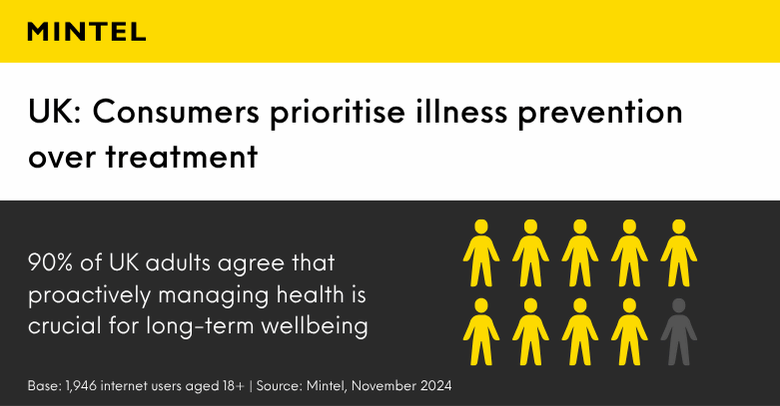 MINTEL

UK: Consumers prioritise illness prevention over treatment

90% of UK adults agree that proactively managing health is crucial for long-term wellbeing

Base: 1,946 internet users aged 18+ | Source: Mintel, November 2024